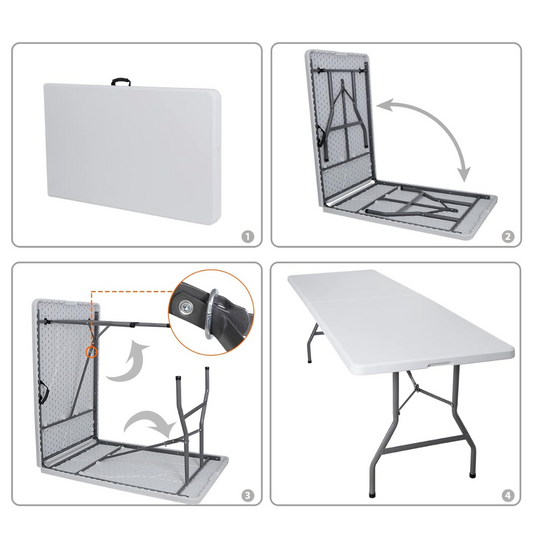 1

2

3

4